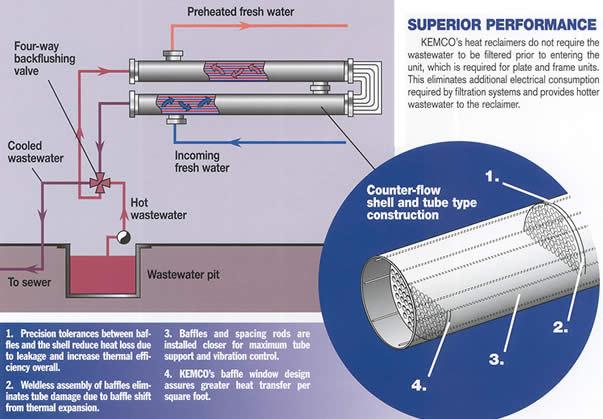 Preheated fresh water

Four-way backflushing valve

Cooled wastewater

Incoming fresh water

Hot wastewater

To sewer

Wastewater pit

SUPERIOR PERFORMANCE

KEMCO's heat reclaimers do not require the wastewater to be filtered prior to entering the unit, which is required for plate and frame units. This eliminates additional electrical consumption required by filtration systems and provides hotter wastewater to the reclaimer.

Counter-flow shell and tube type construction

1.

2.

3.

4.

1. Precision tolerances between baffles and the shell reduce heat loss due to leakage and increase thermal efficiency overall.

2. Weldless assembly of baffles eliminates tube damage due to baffle shift from thermal expansion.

3. Baffles and spacing rods are installed closer for maximum tube support and vibration control.

4. KEMCO's baffle window design assures greater heat transfer per square foot.